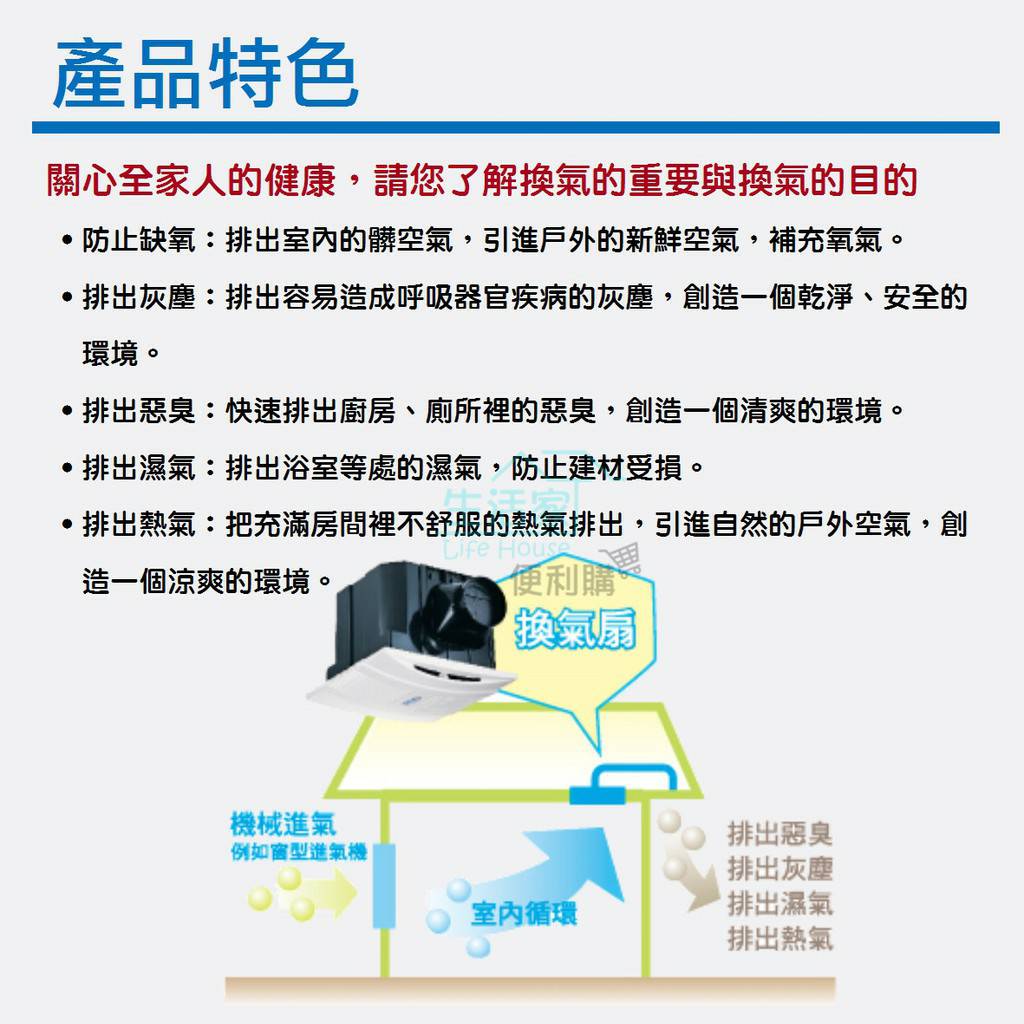 產品特色

關心全家人的健康，請您了解換氣的重要與換氣的目的

• 防止缺氧：排出室內的髒空氣，引進戶外的新鮮空氣，補充氧氣。

• 排出灰塵：排出容易造成呼吸器官疾病的灰塵，創造一個乾淨、安全的環境。

• 排出惡臭：快速排出廚房、廁所裡的惡臭，創造一個清爽的環境。

• 排出濕氣：排出浴室等處的濕氣，防止建材受損。

• 排出熱氣：把充滿房間裡不舒服的熱氣排出，引進自然的戶外空氣，創造一個涼爽的環境。

生活家
Life House
便利購

換氣扇

機械進氣
例如窗型進氣機

室內循環

排出惡臭
排出灰塵
排出濕氣
排出熱氣